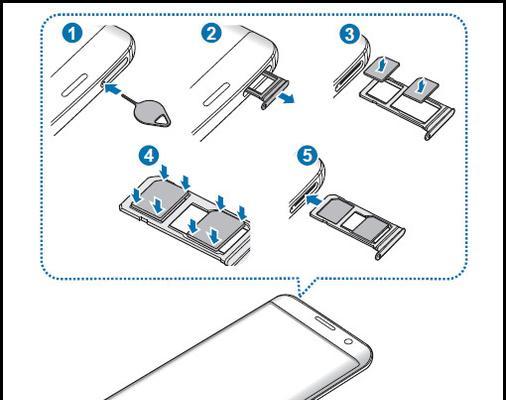 1

2

3

4

5