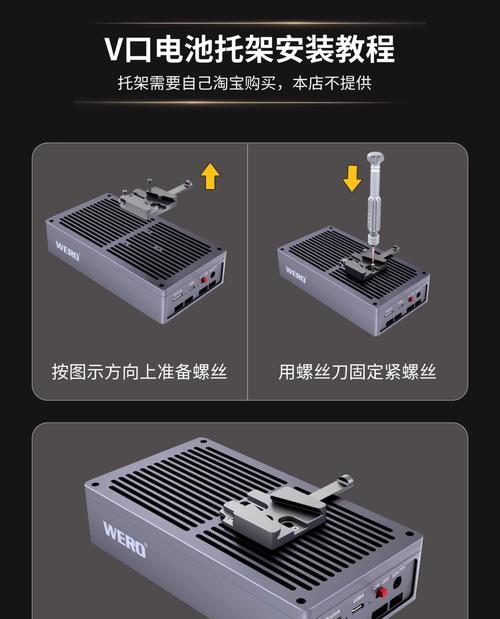 V口电池托架安装教程

托架需要自己淘宝购买，本店不提供

WERO

按图示方向上准备螺丝

WERO

用螺丝刀固定紧螺丝

WERO